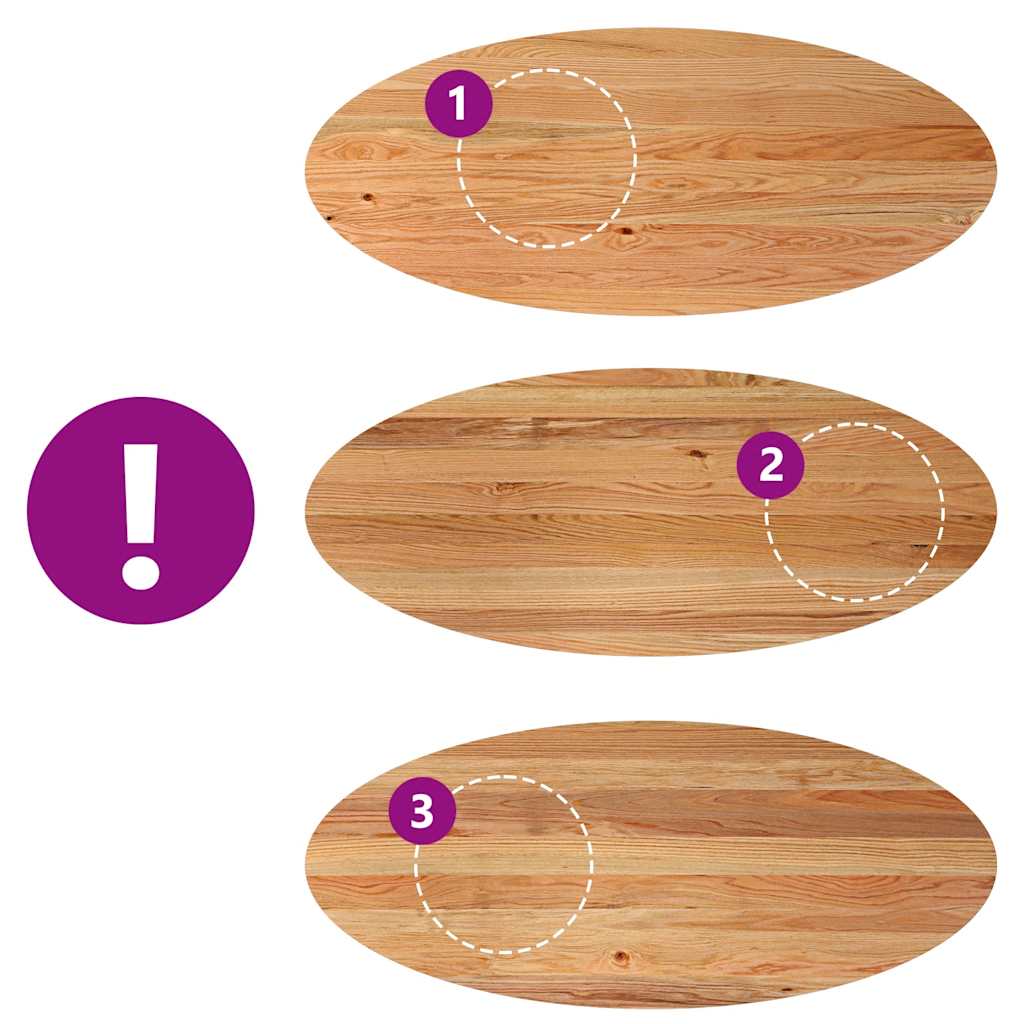 1

!

2

3