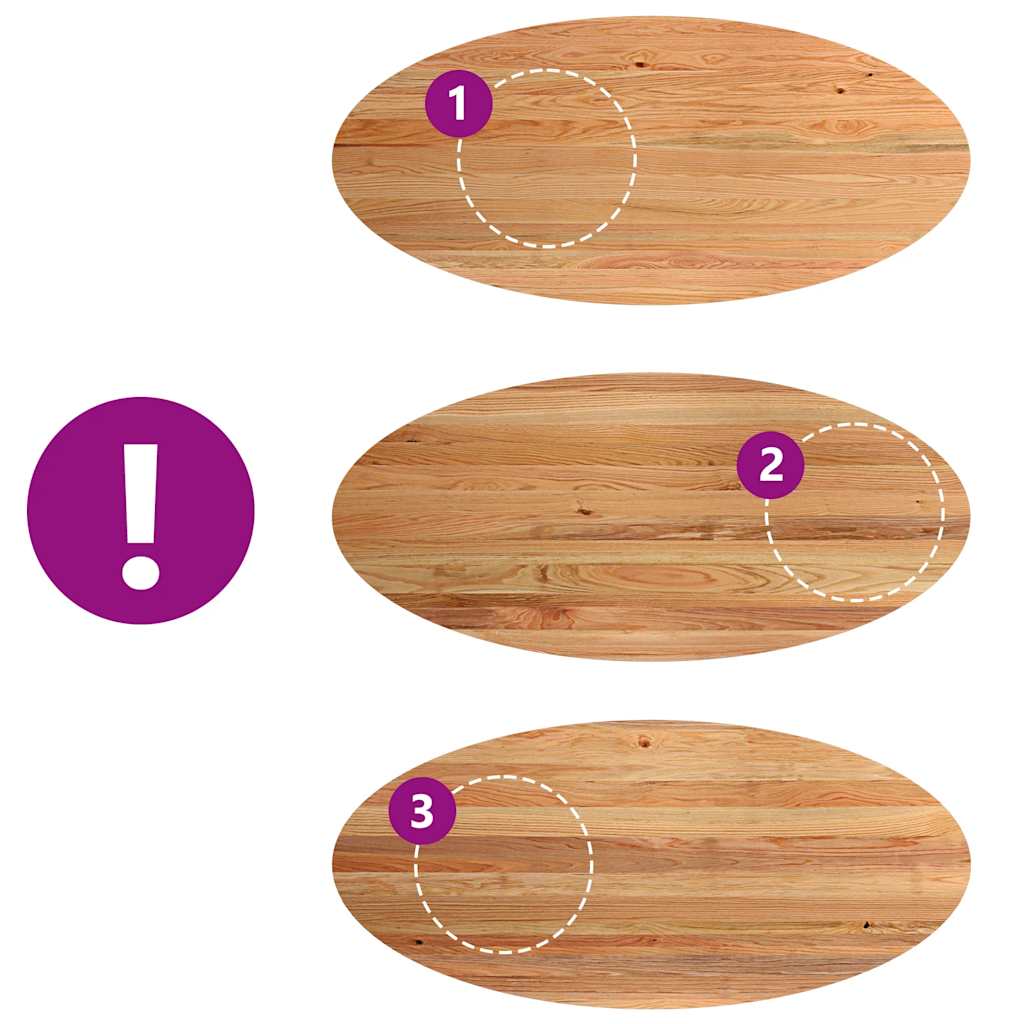 1

!

2

3