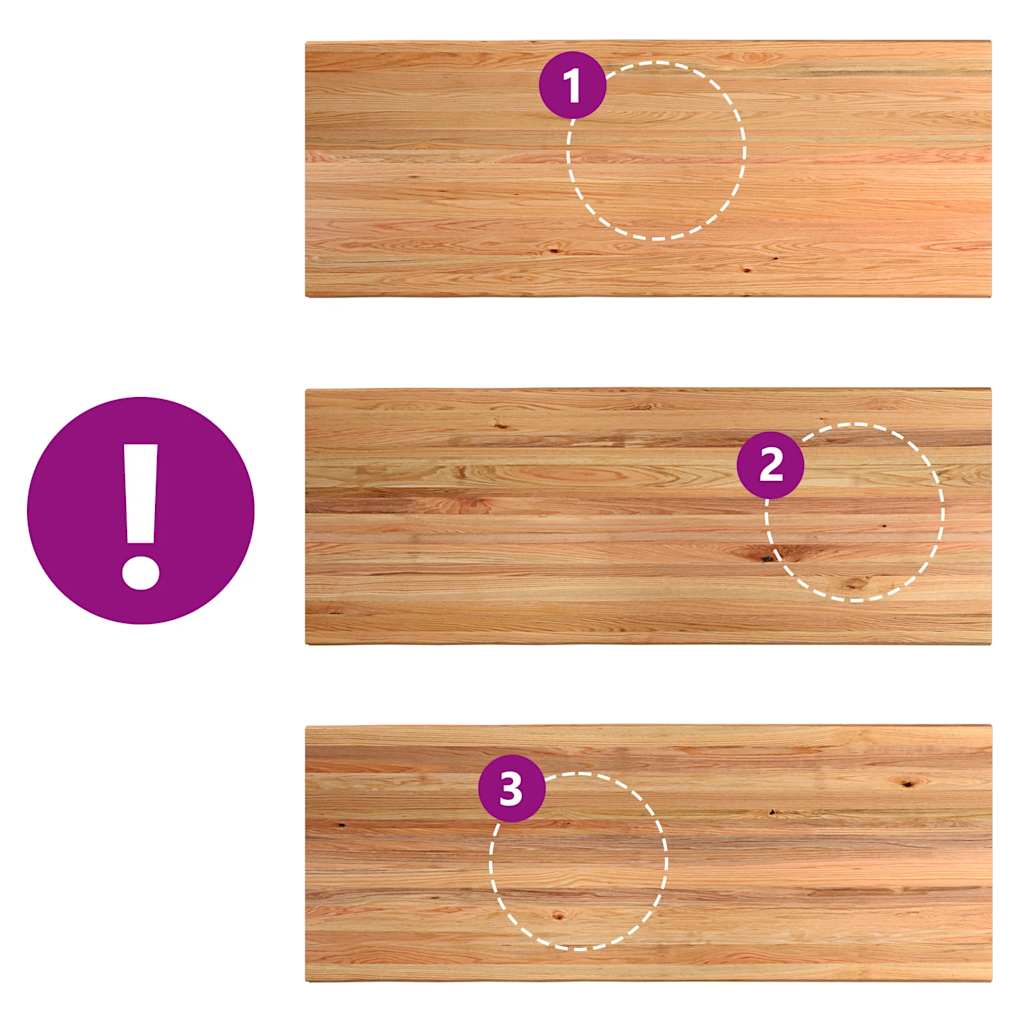 1

!

2

3