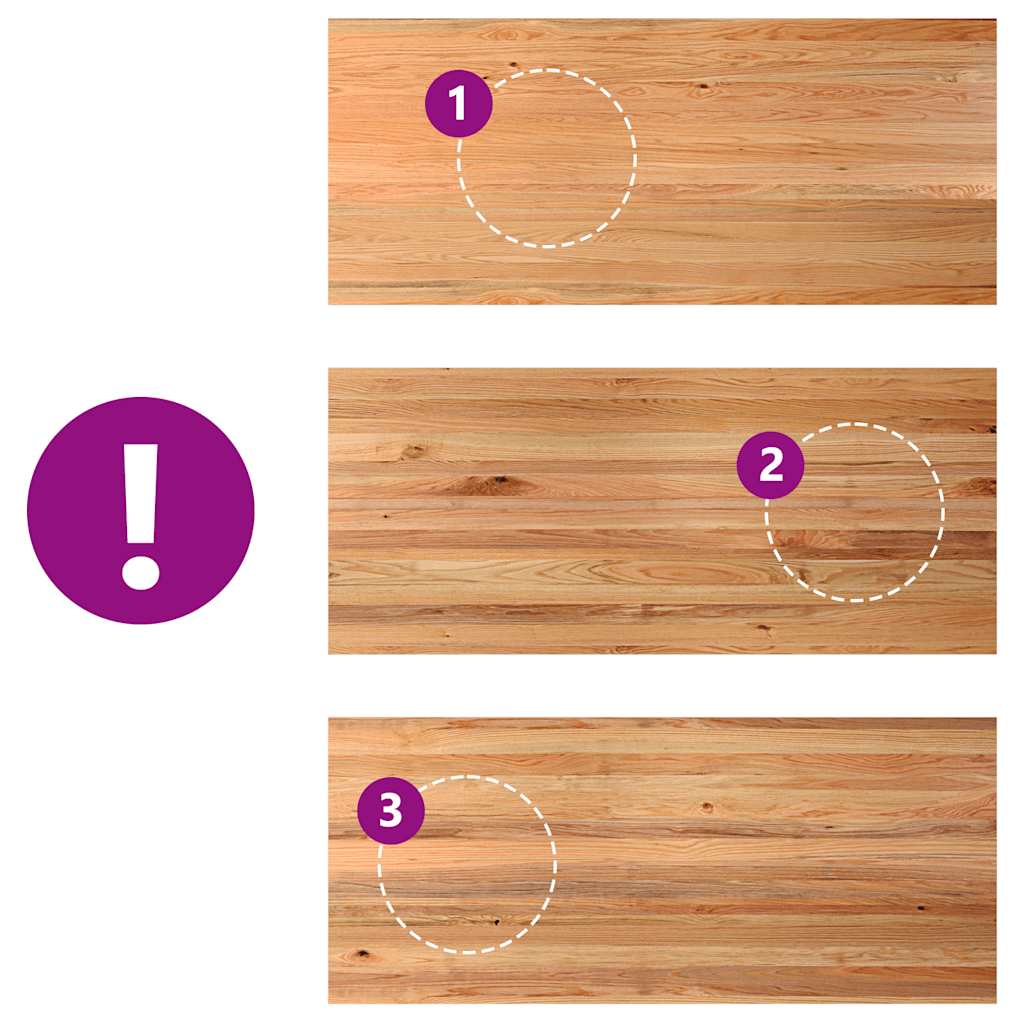 1

!

2

3