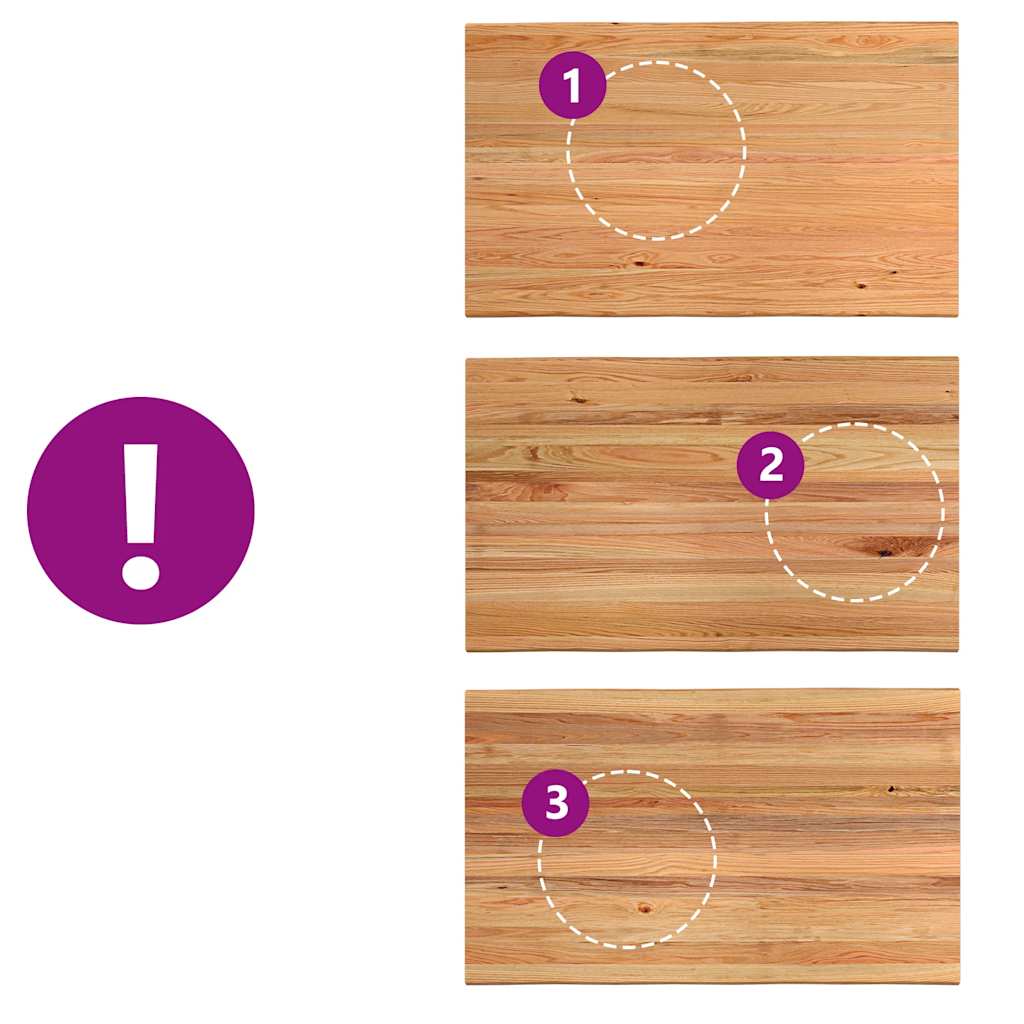 !
1
2
3