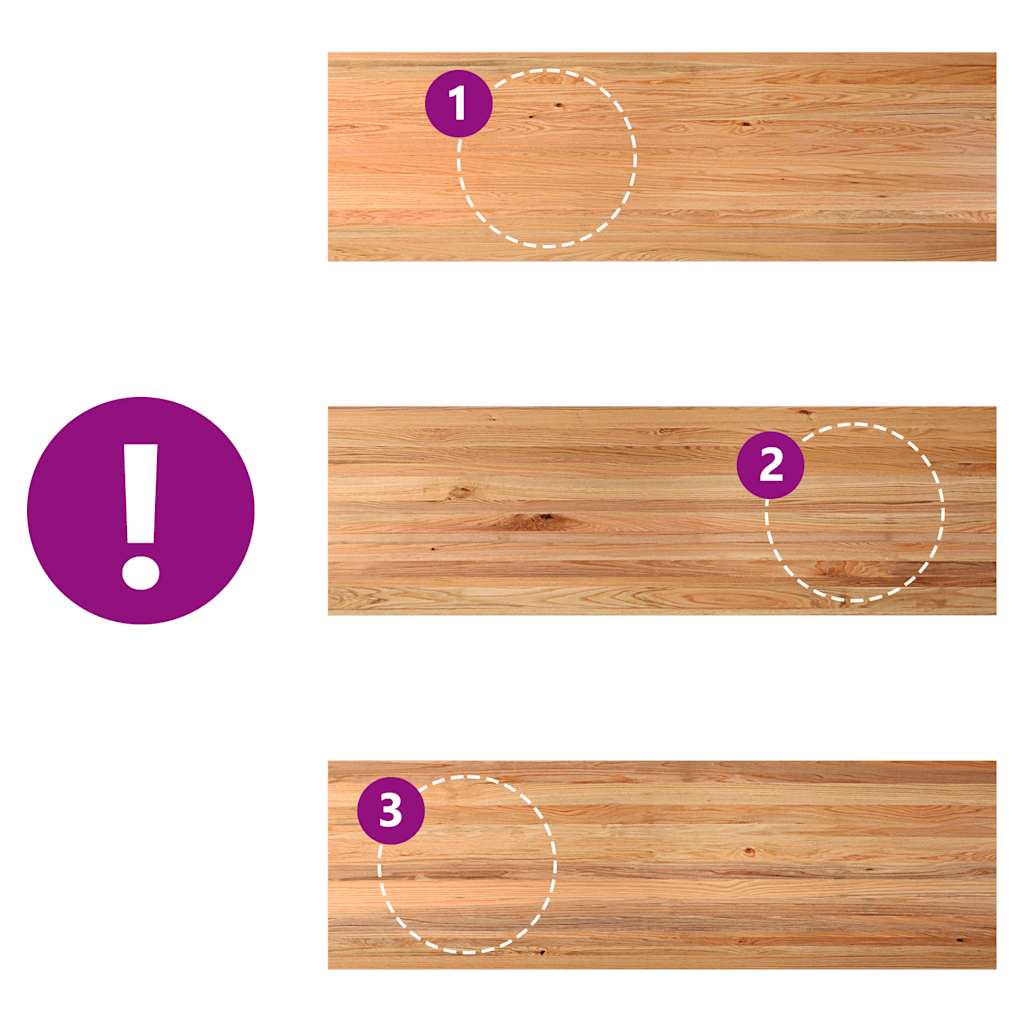 1

!

2

3