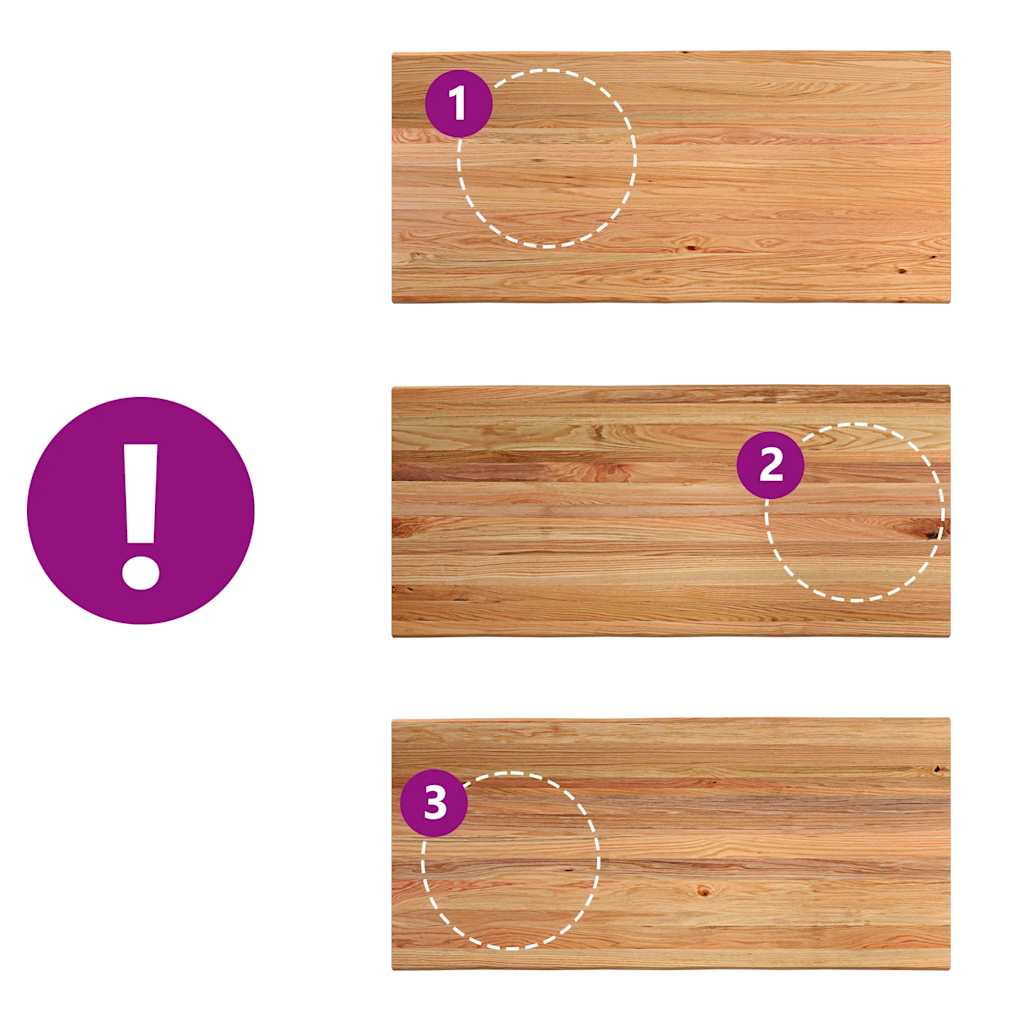 !
1
2
3