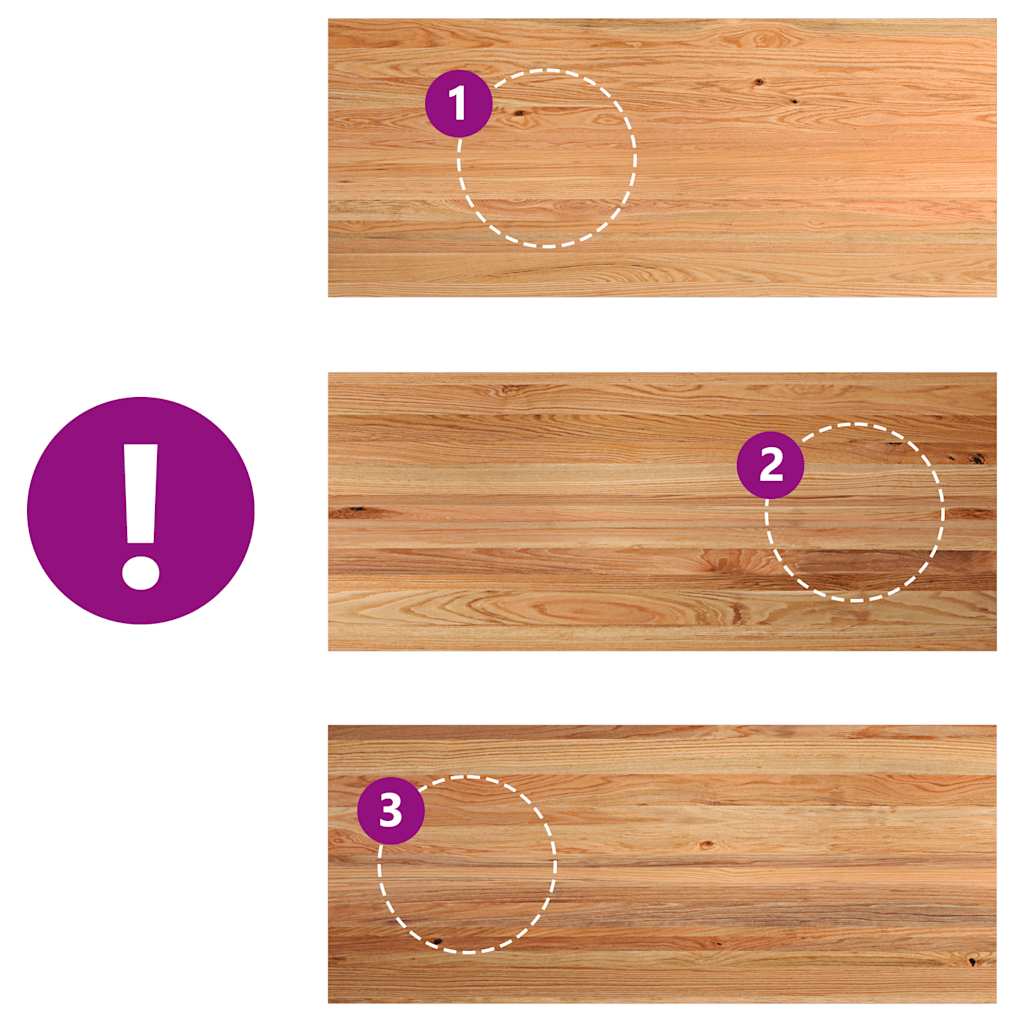 !

1

2

3