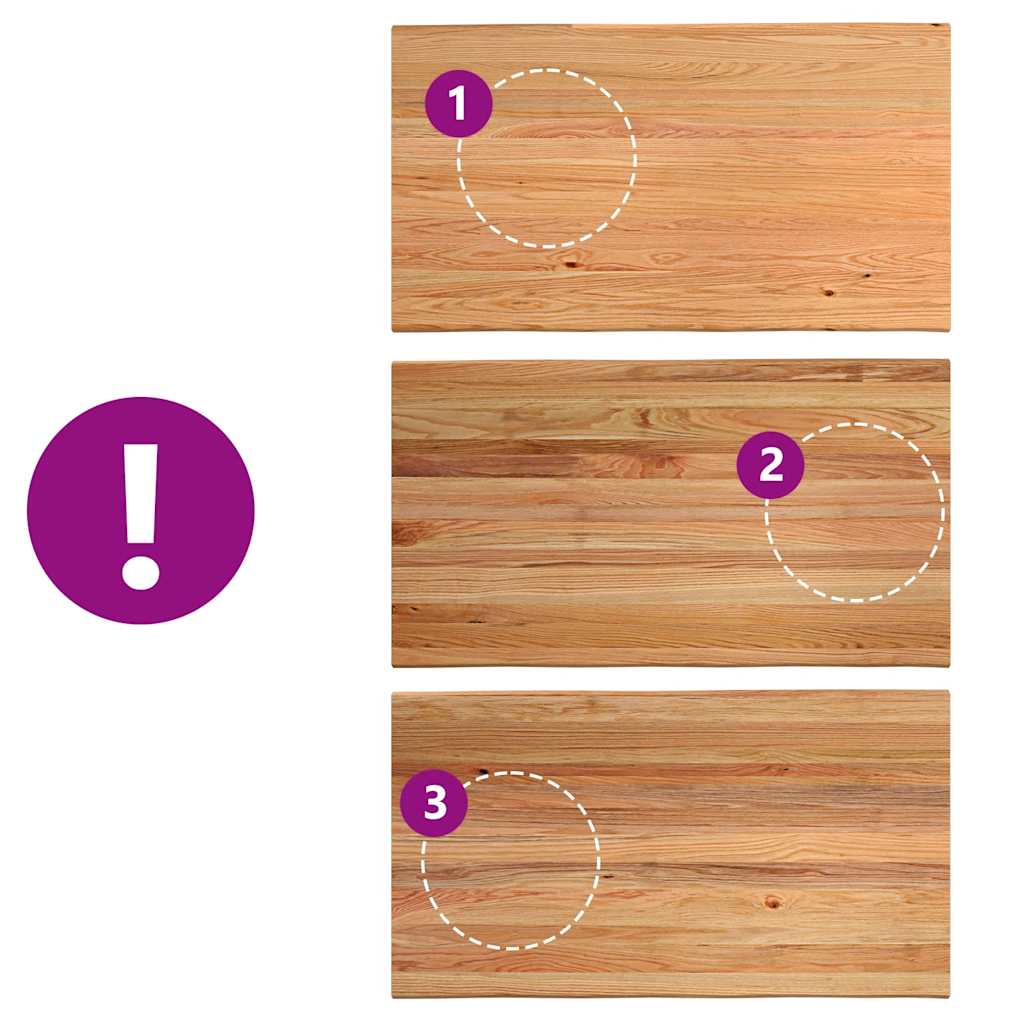 !

1

2

3