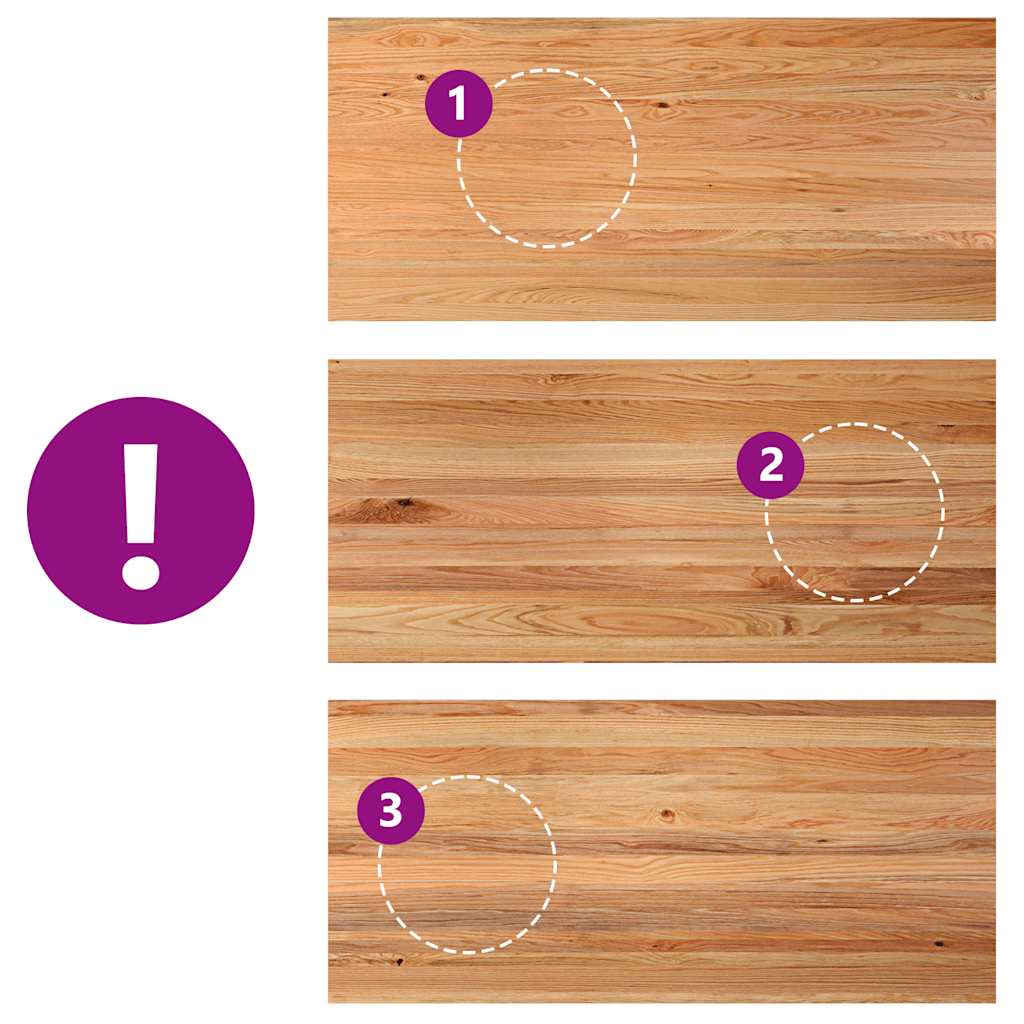 !

1

2

3