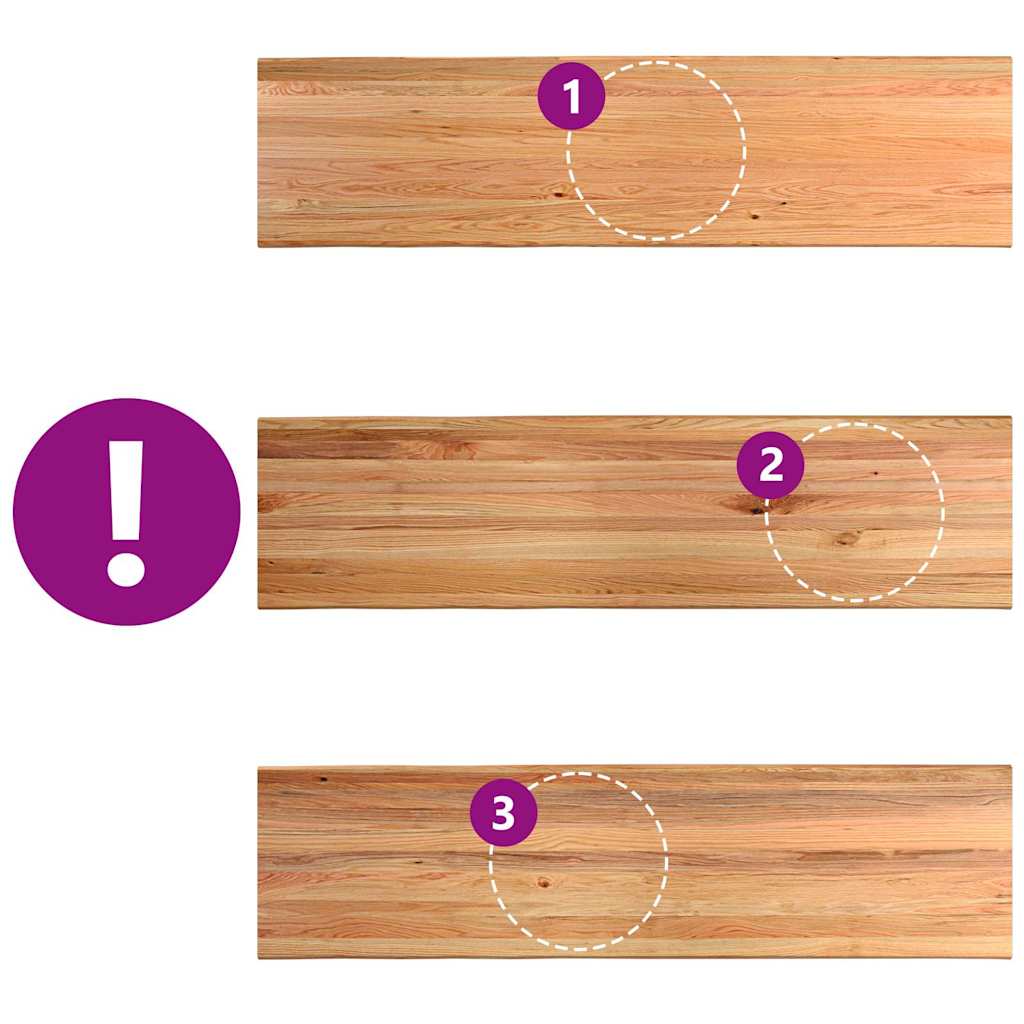 1

!

2

3