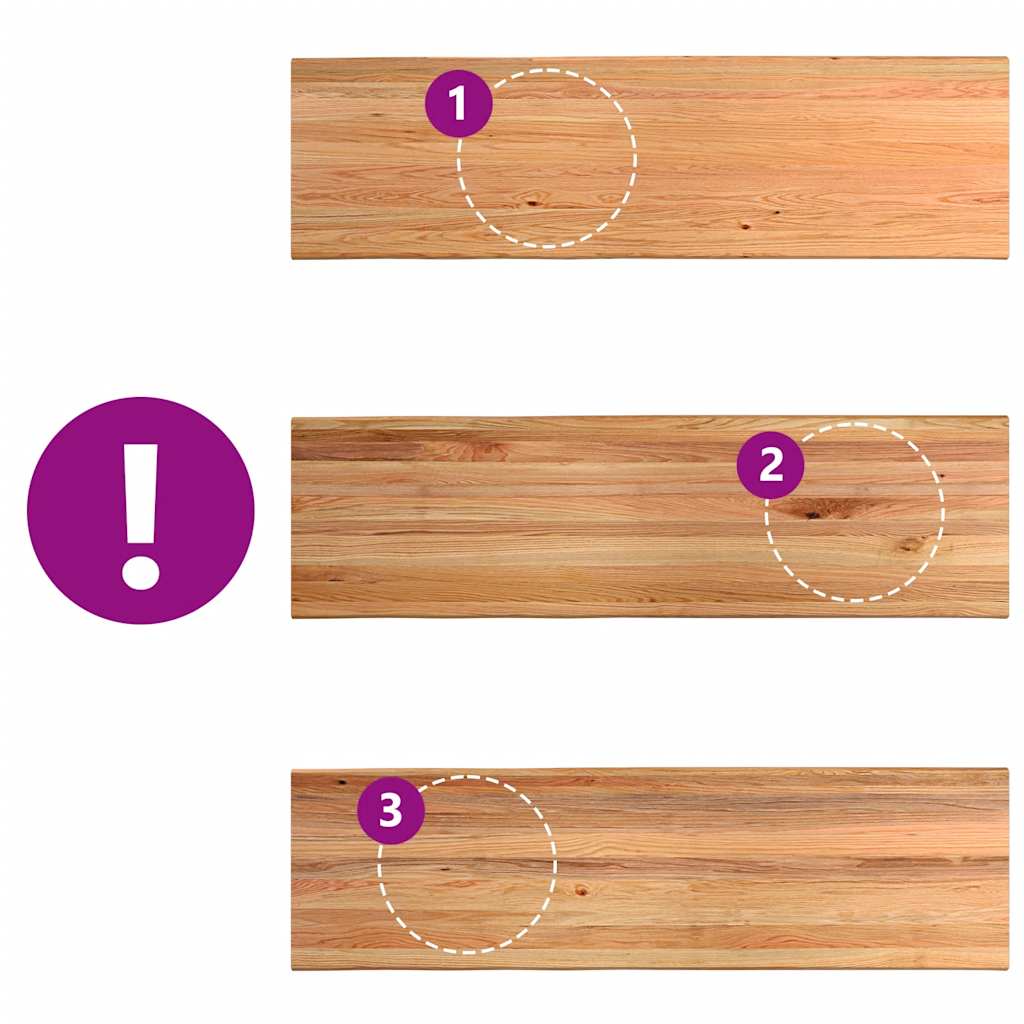 1

!

2

3