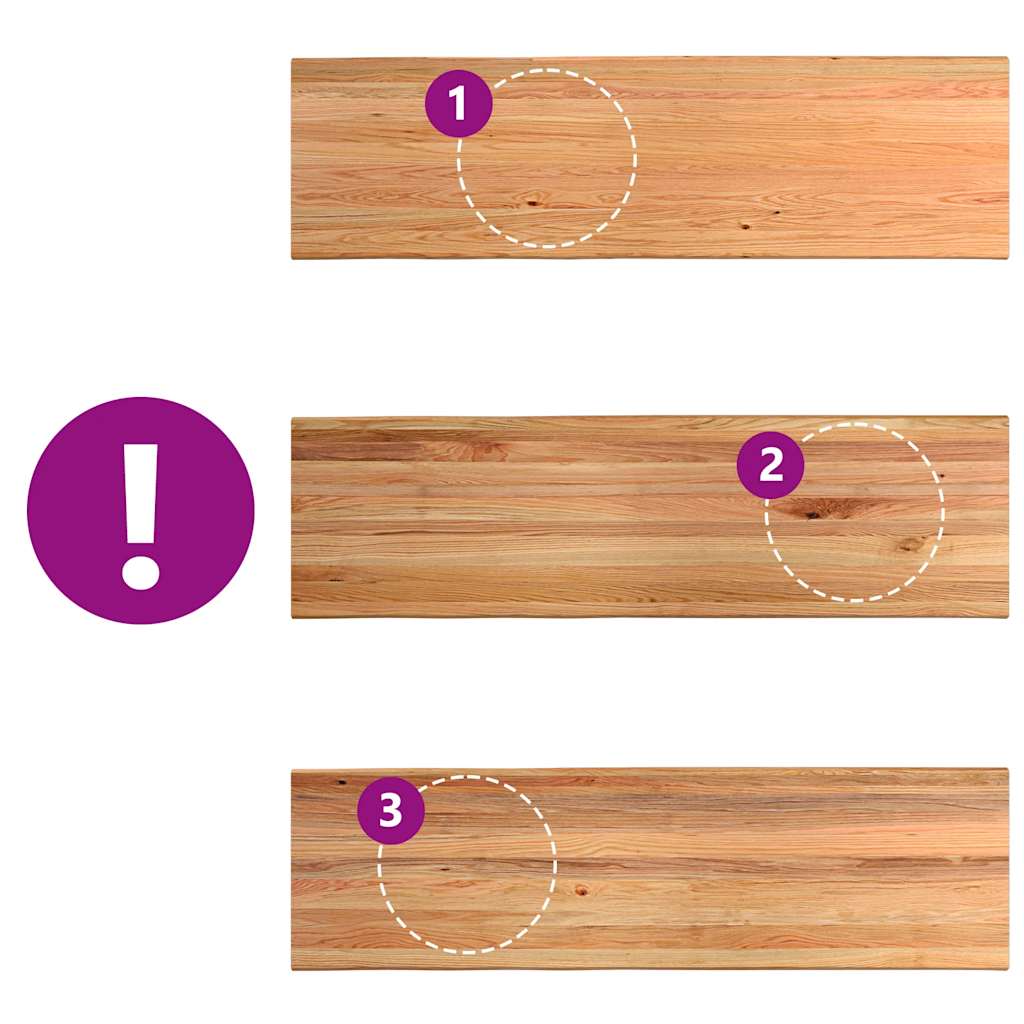 1
!
2
3