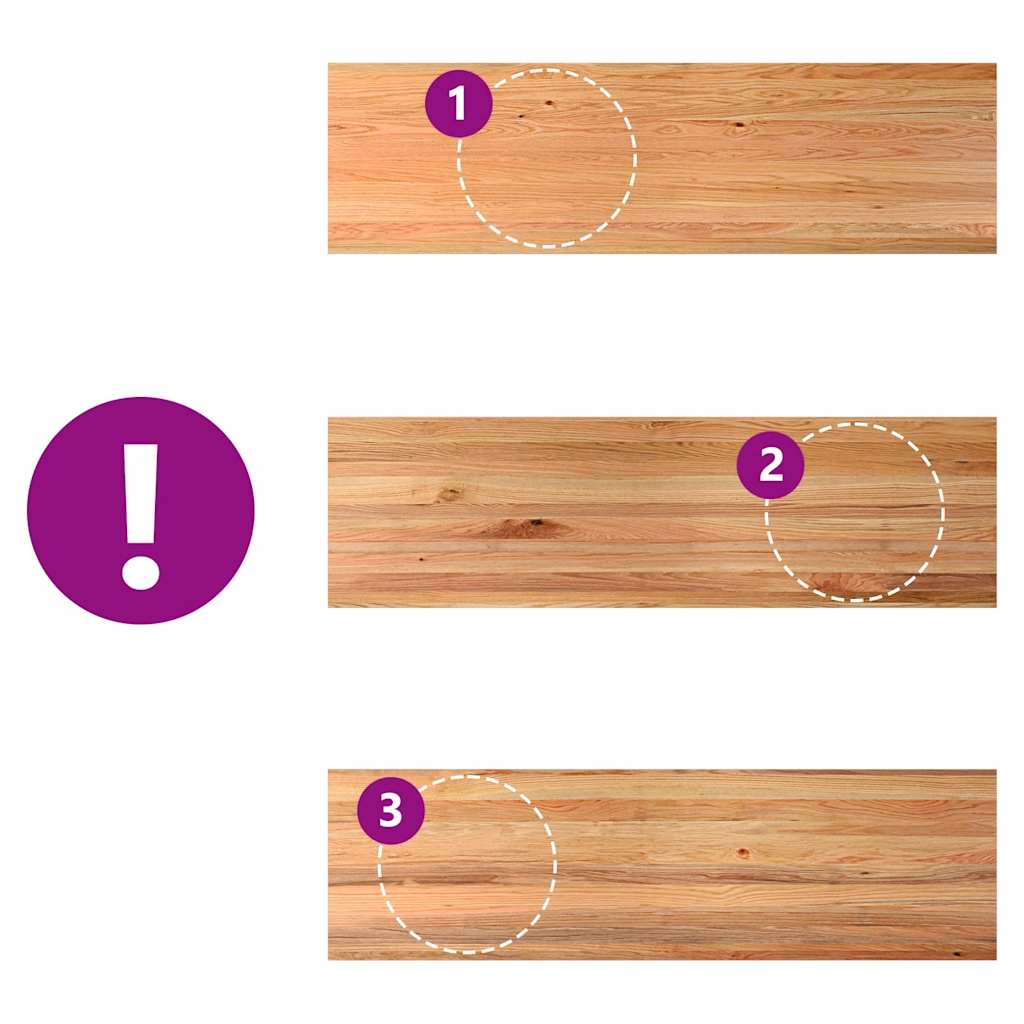 !

1

2

3