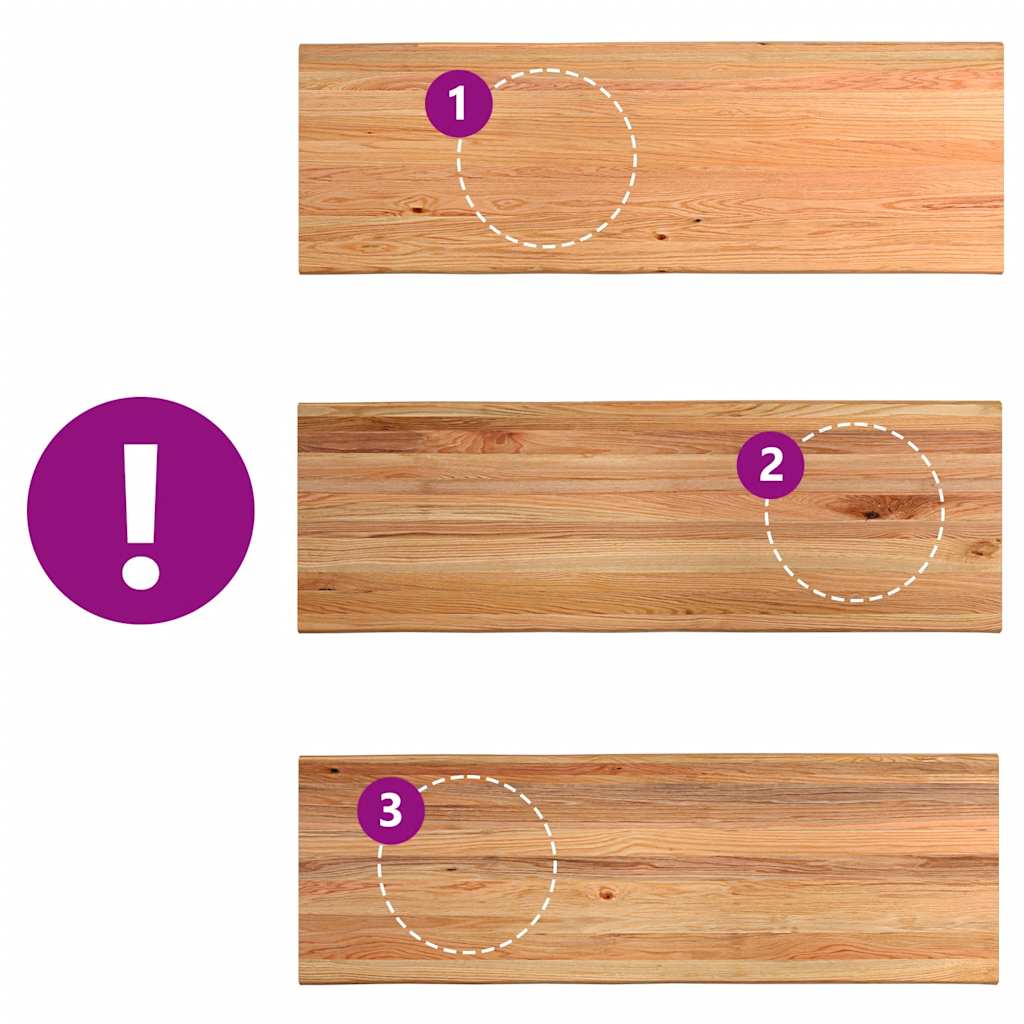 1

!

2

3